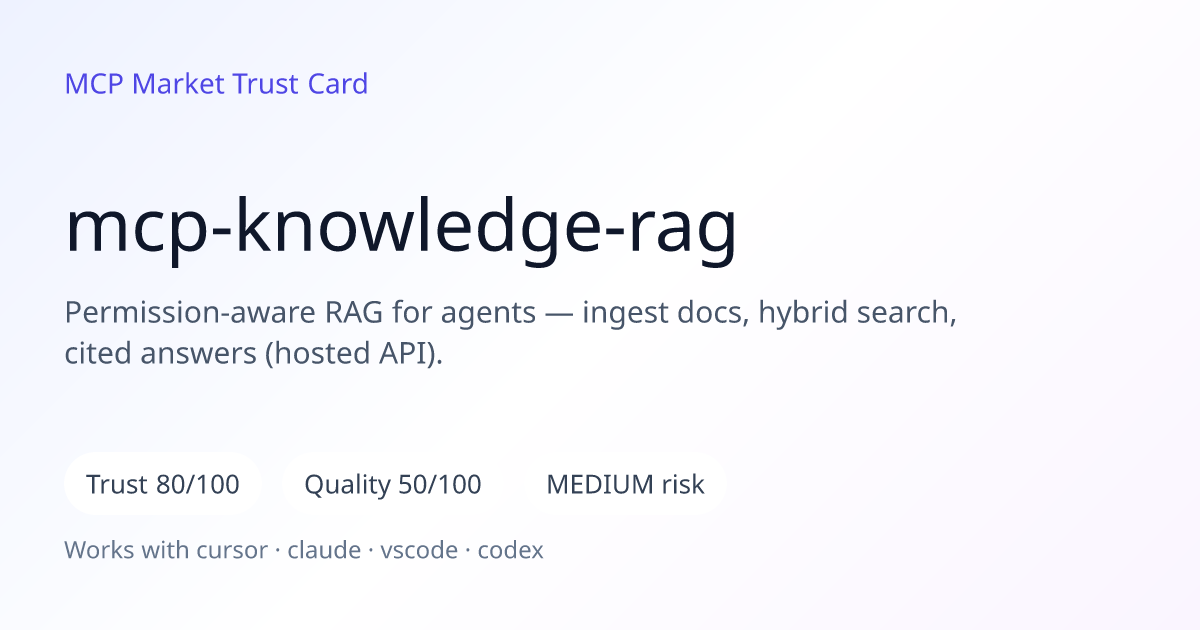 MCP Market Trust Card

mcp-knowledge-rag

Permission-aware RAG for agents — ingest docs, hybrid search, cited answers (hosted API).

Trust 80/100 Quality 50/100 MEDIUM risk

Works with cursor · claude · vscode · codex