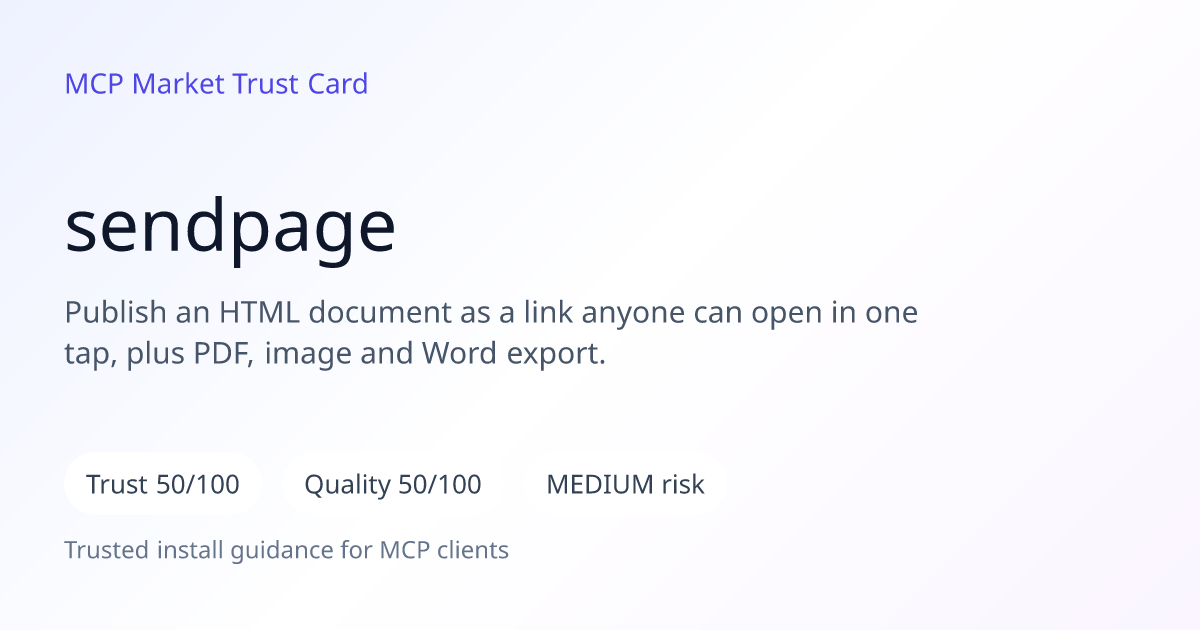 MCP Market Trust Card

sendpage

Publish an HTML document as a link anyone can open in one tap, plus PDF, image and Word export.

Trust 50/100

Quality 50/100

MEDIUM risk

Trusted install guidance for MCP clients